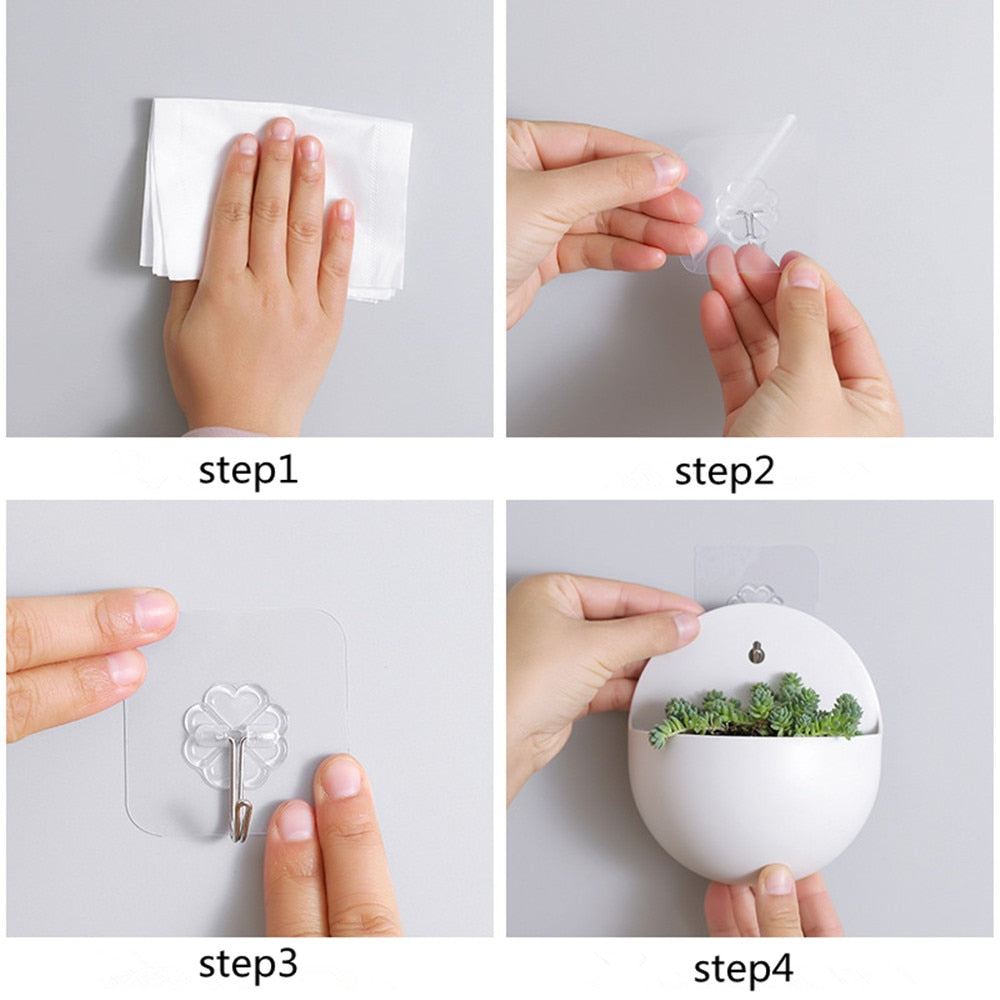 step1

step2

step3

step4