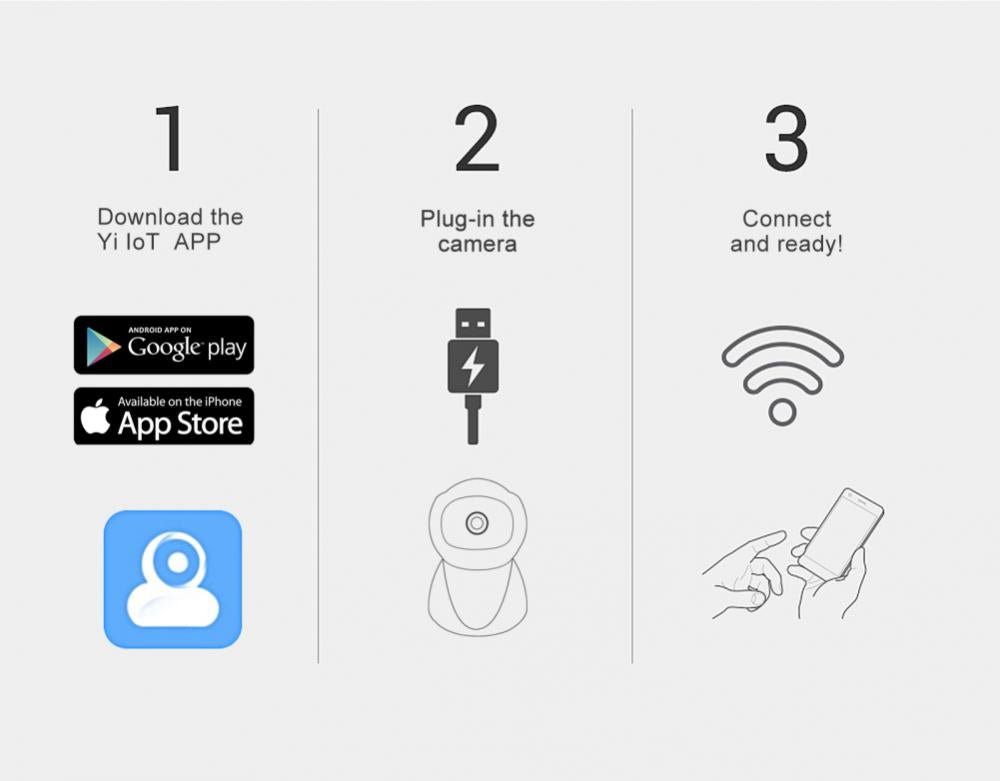 1

Download the
Yi IoT APP

ANDROID APP ON
Google play

Available on the iPhone
App Store

2

Plug-in the
camera

3

Connect
and ready!