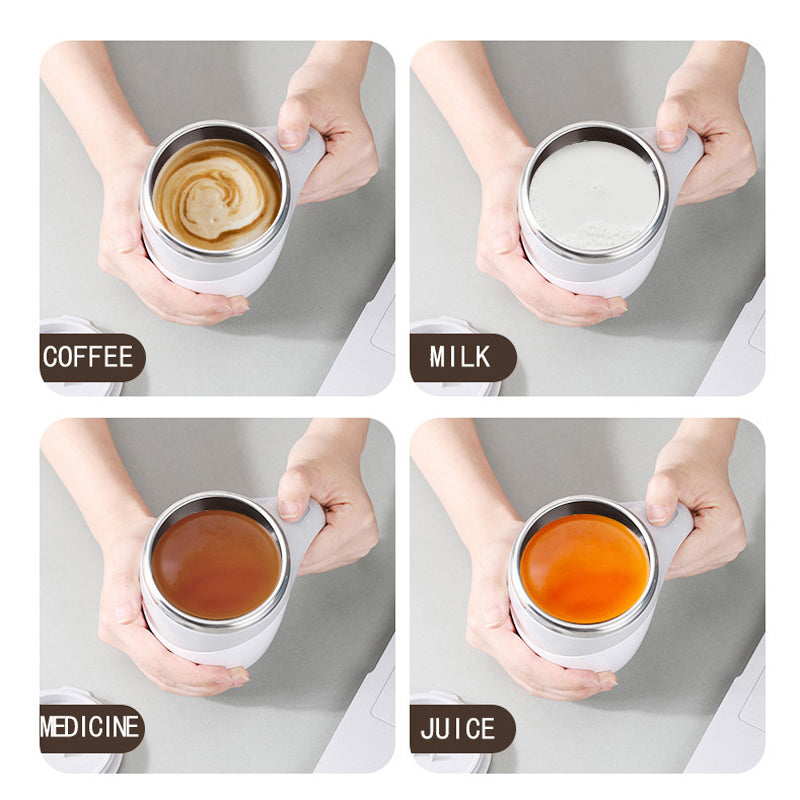 COFFEE

MILK

MEDICINE

JUICE